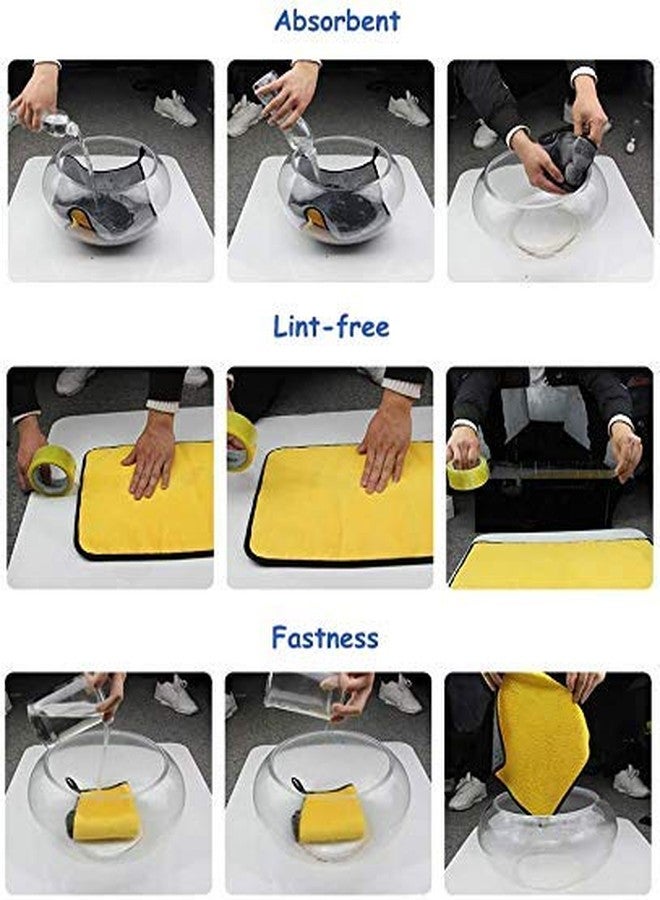 Absorbent

Lint-free

Fastness